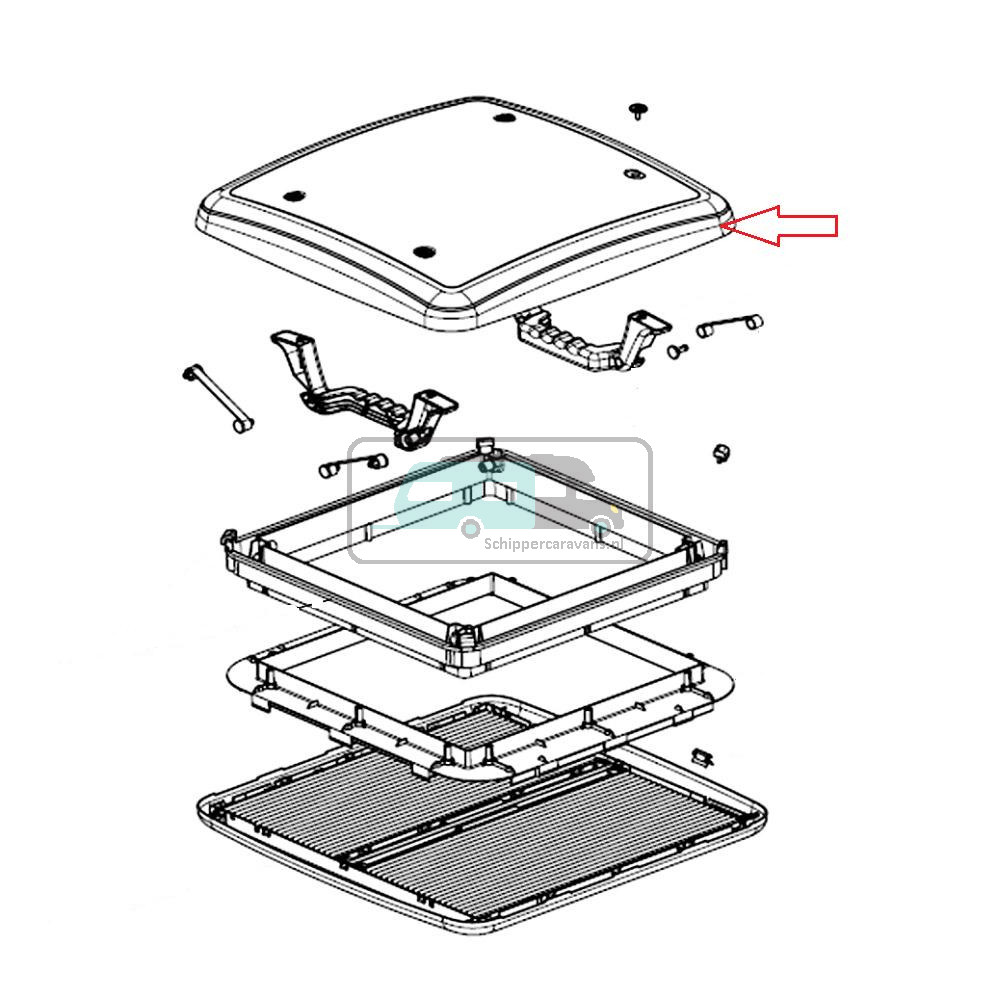 Schippercaravans.nl