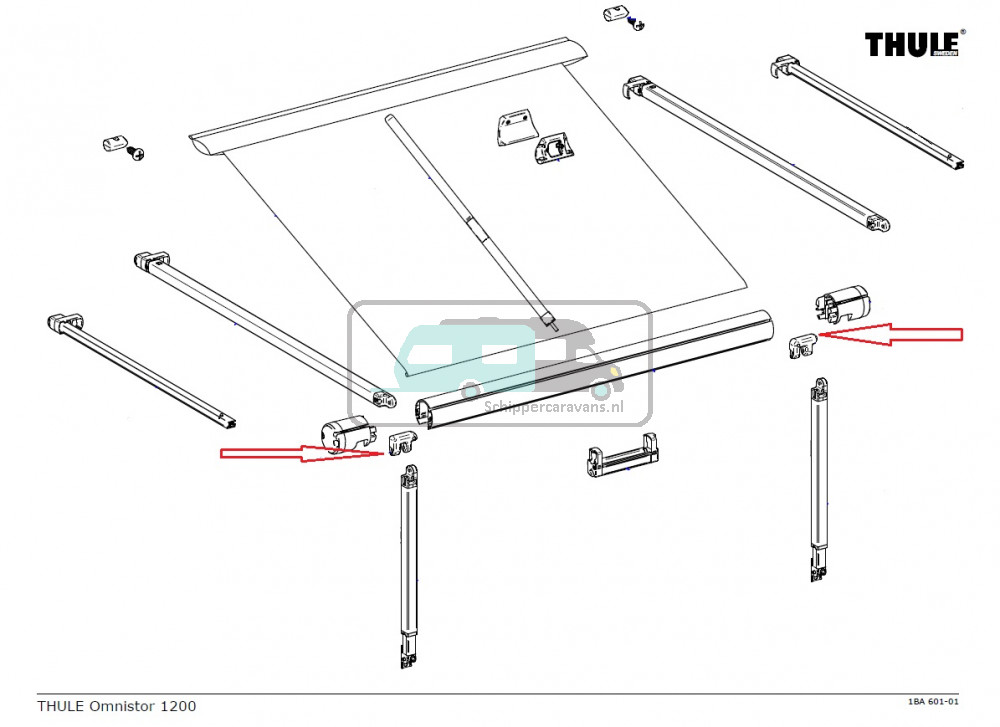 THULE®

Schippercaravans.nl

THULE Omnistor 1200

1BA 601-01