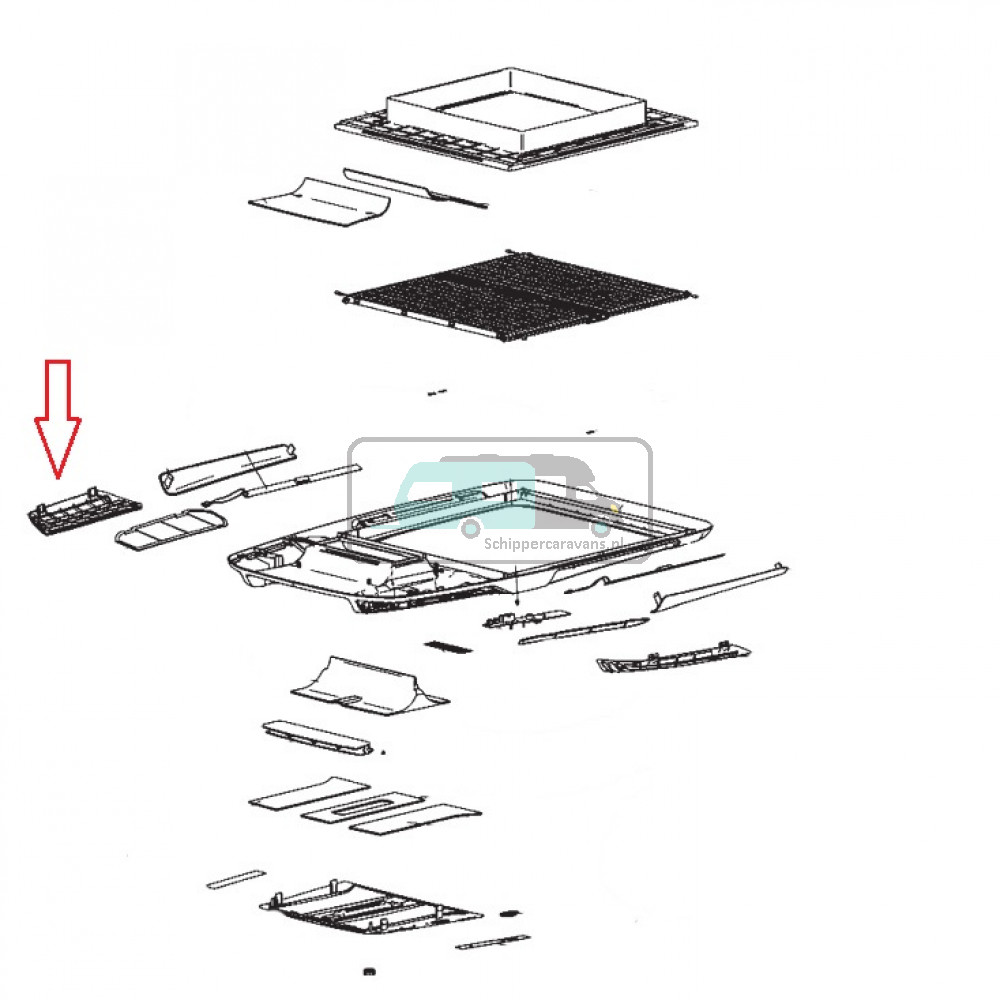 Schippercaravans.nl