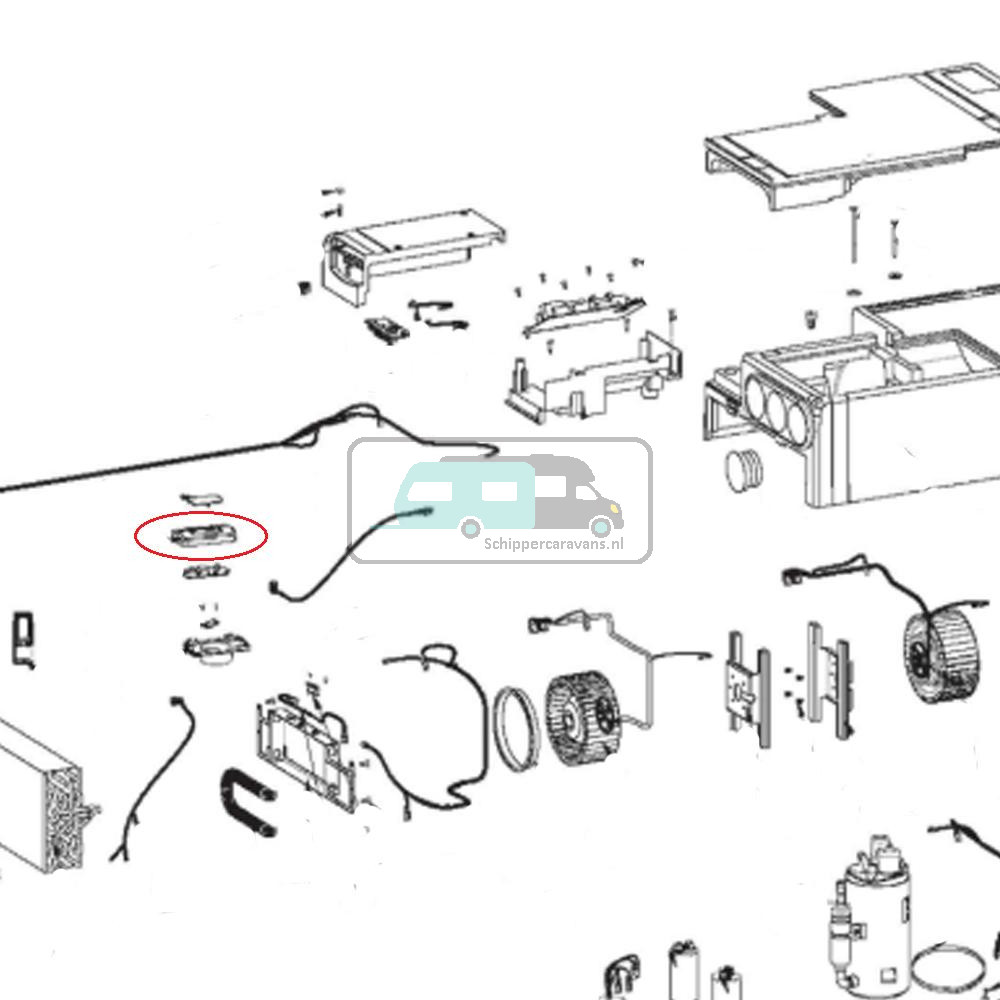 Schippercaravans.nl