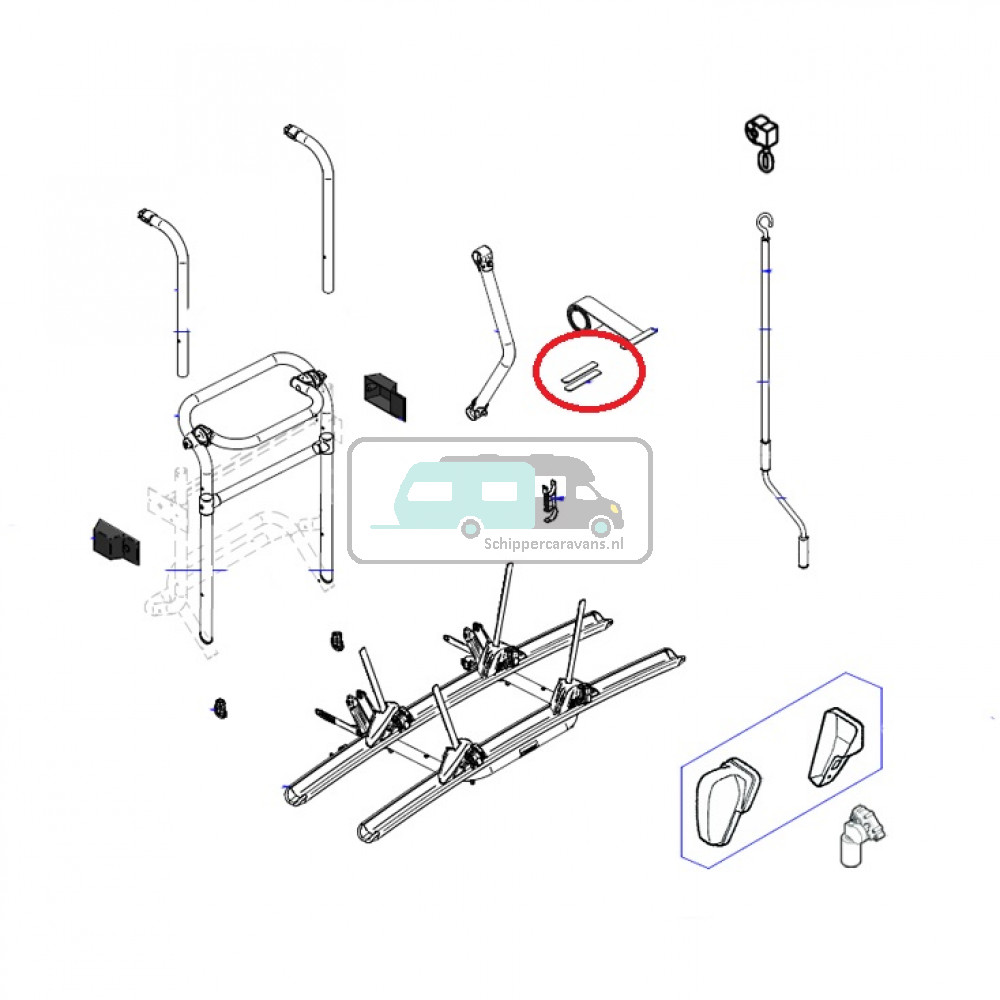 Schippercaravans.nl