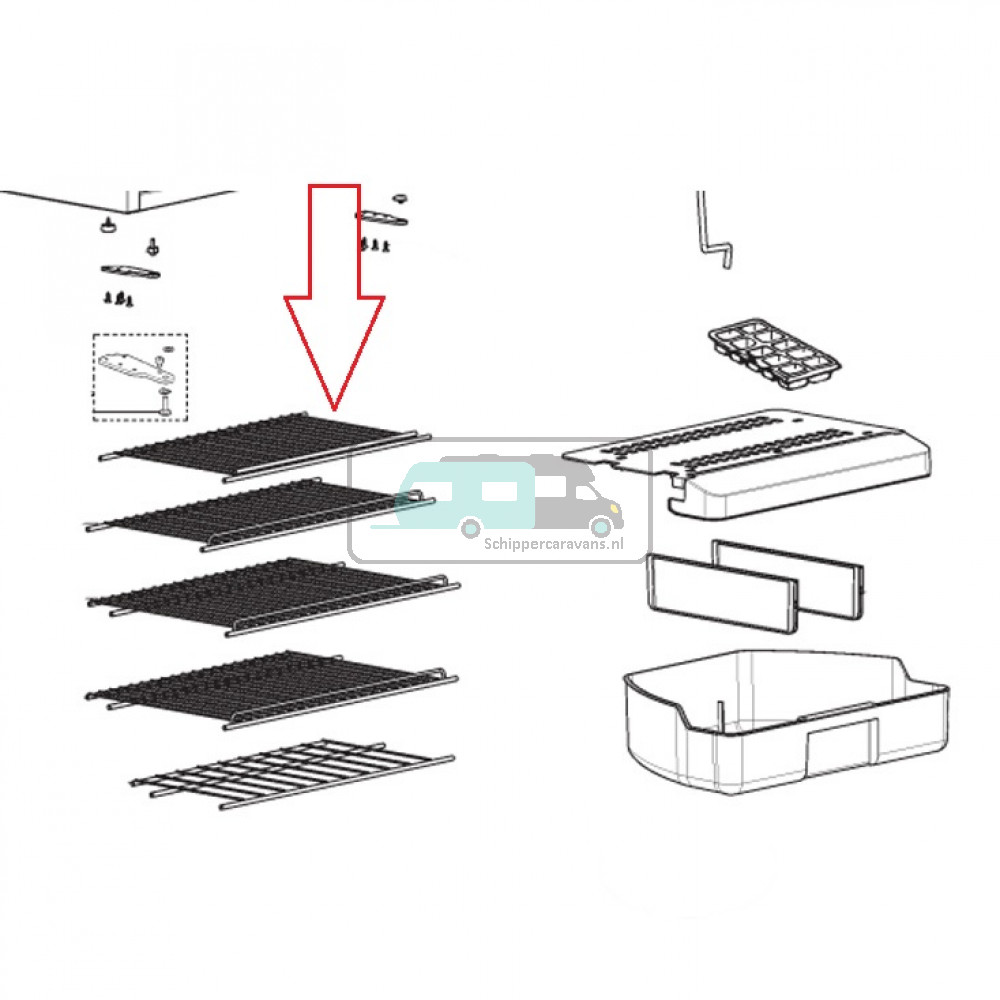 Schippercaravans.nl