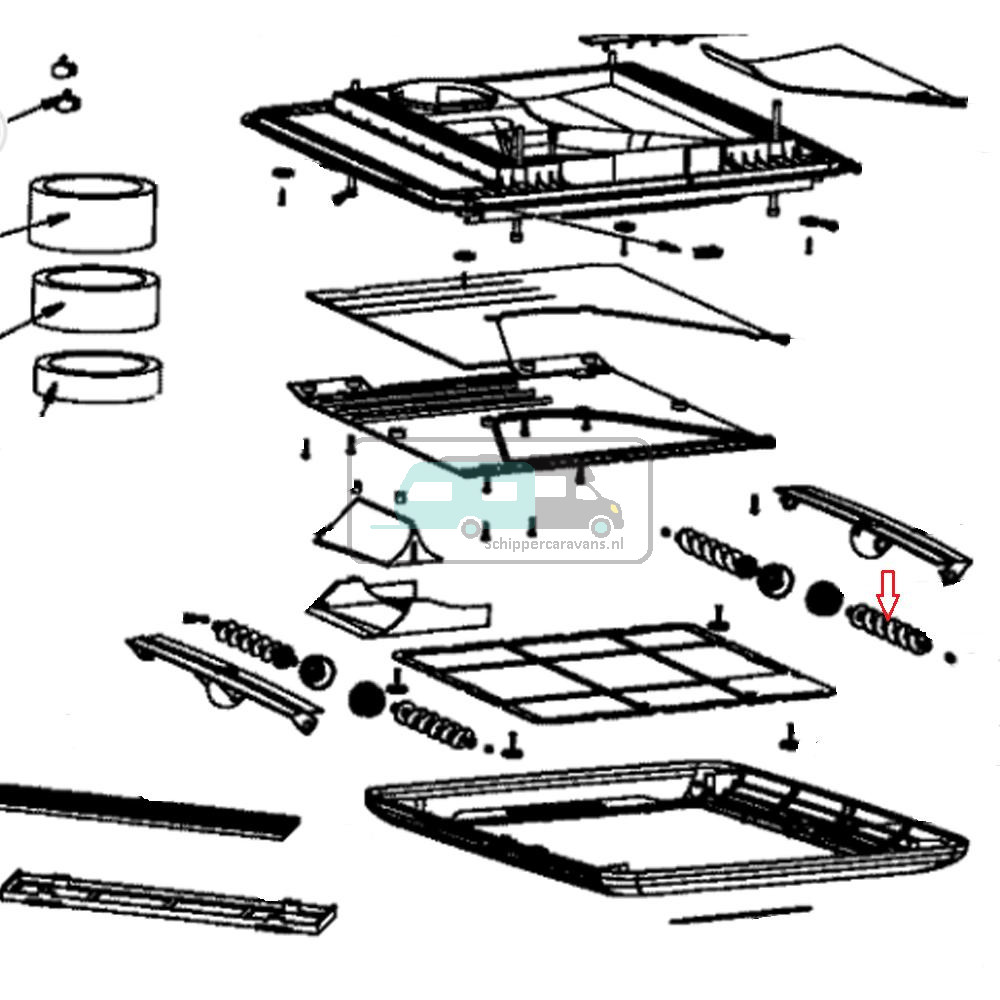 schippercaravans.nl