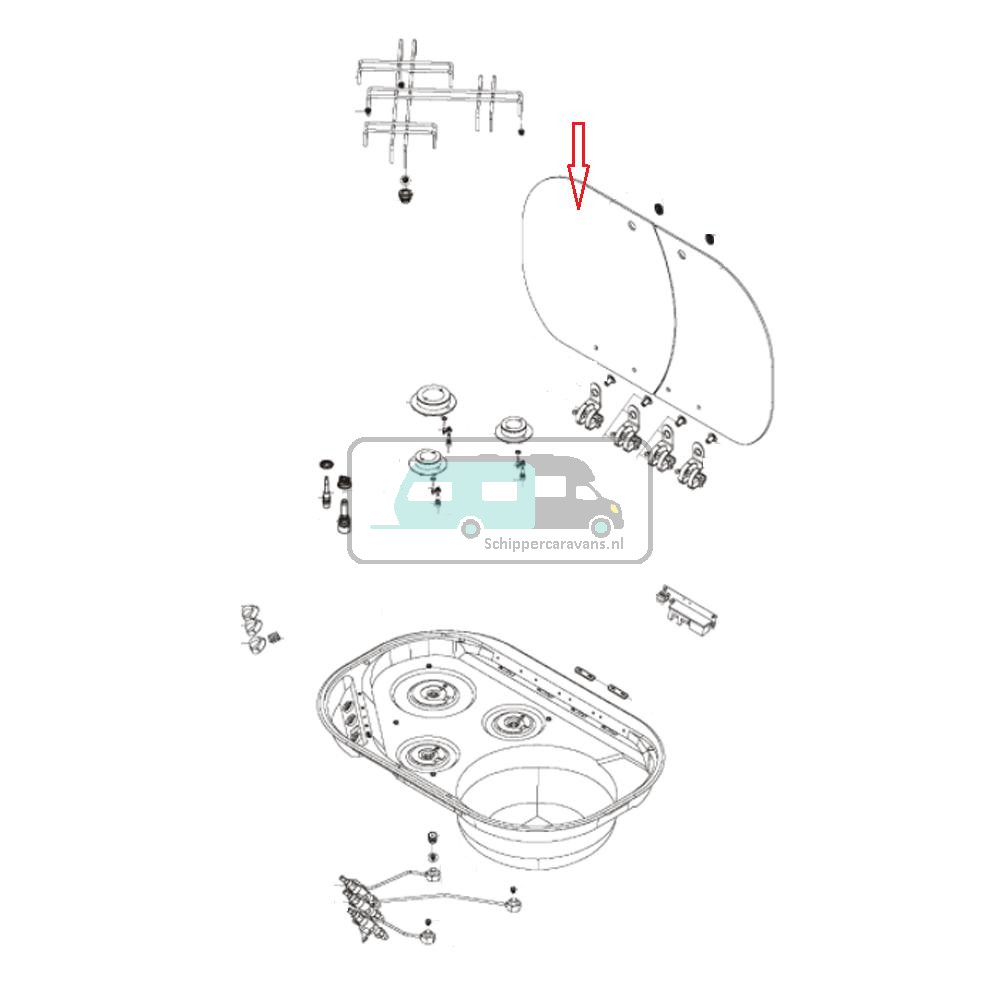 Schippercaravans.nl