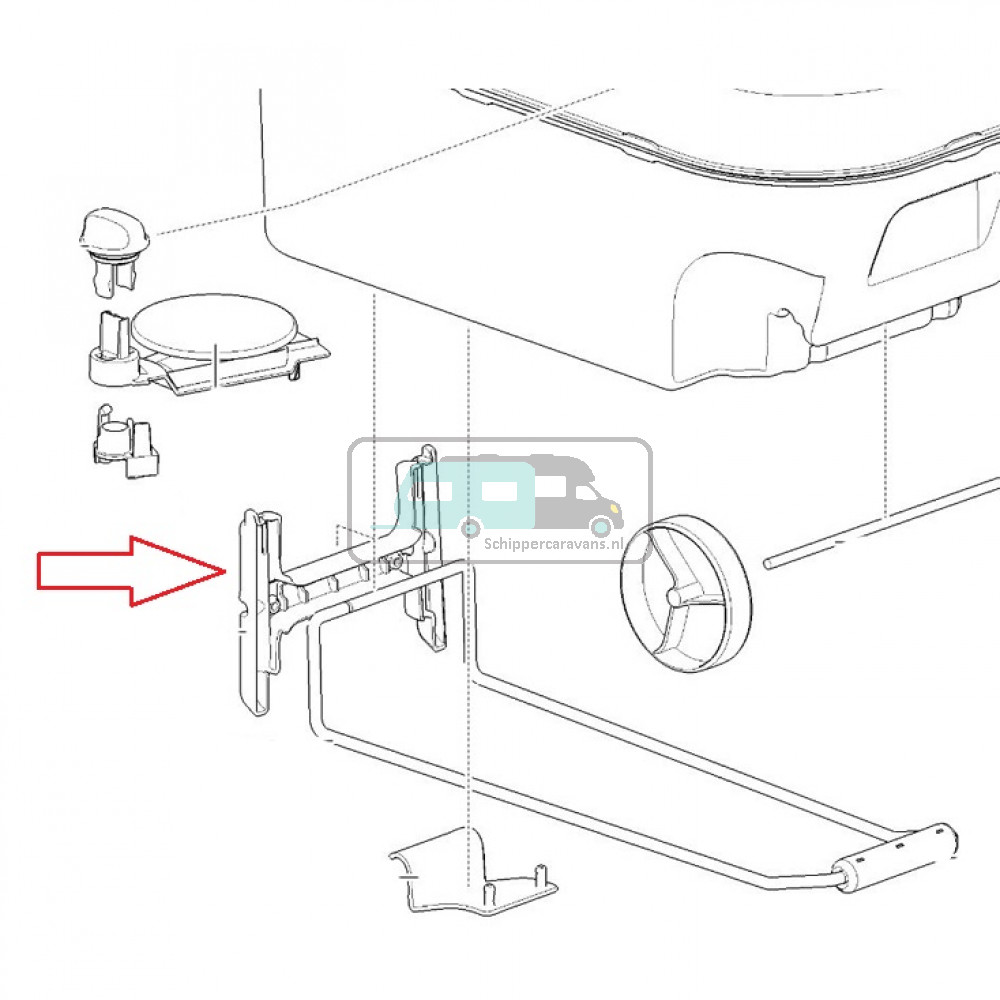 Schippercaravans.nl