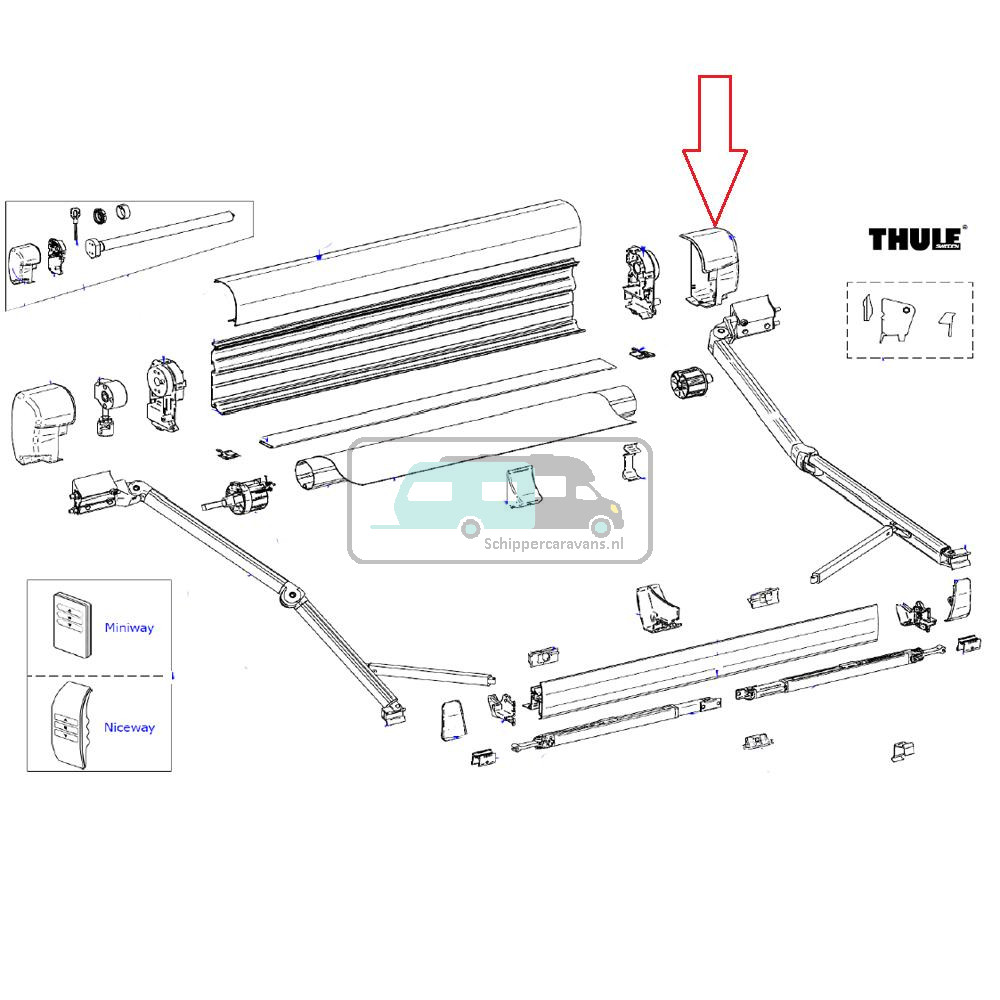 THULE

Schippercaravans.nl

Miniway

Niceway