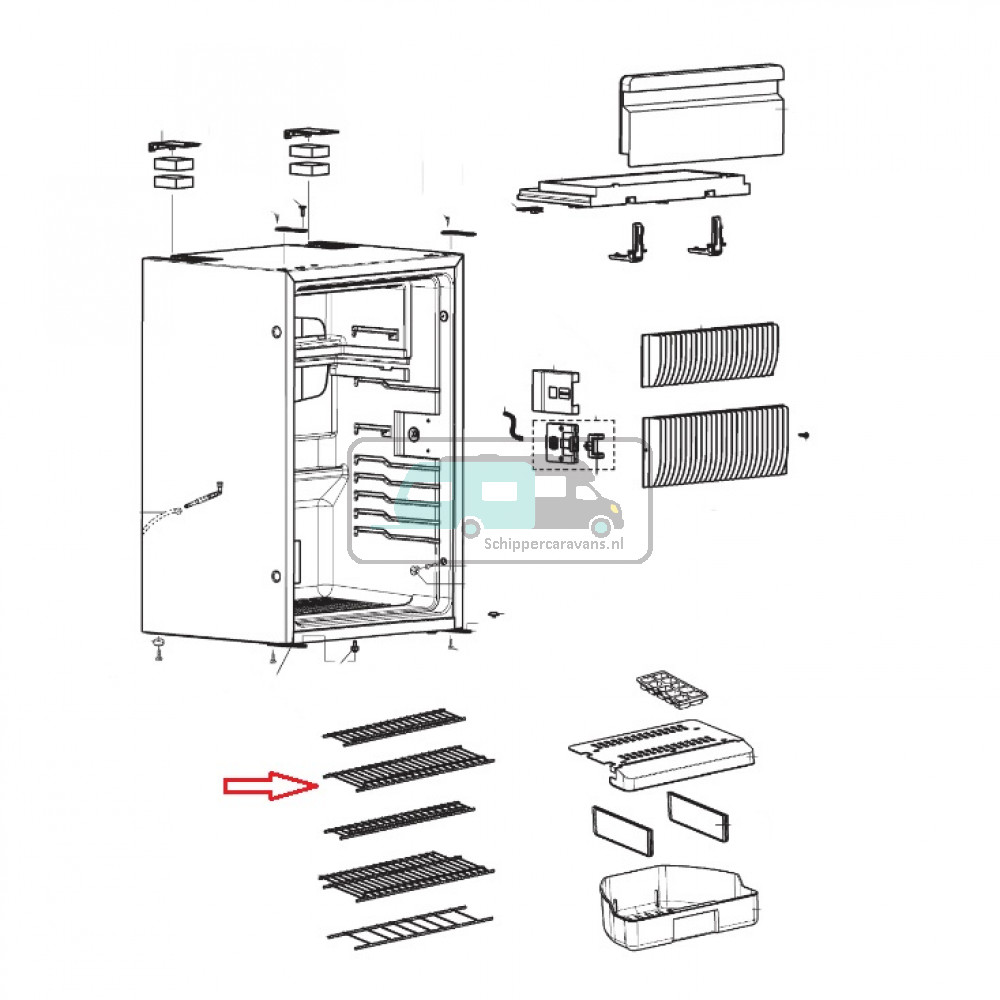 Schippercaravans.nl