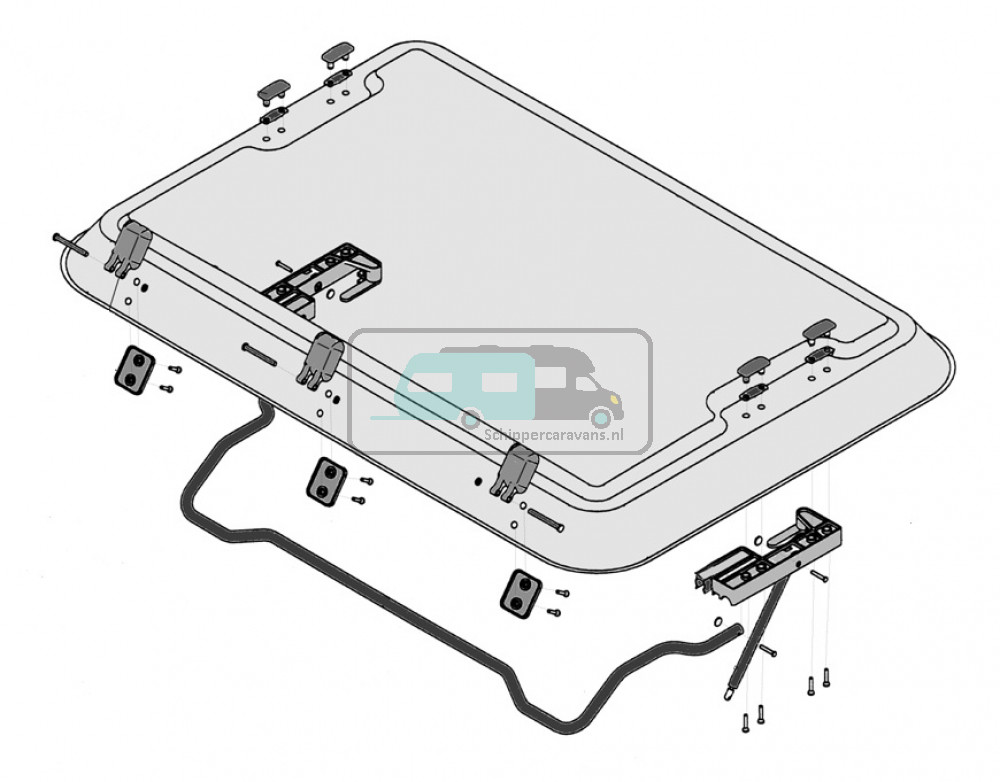 Schippercaravans.nl