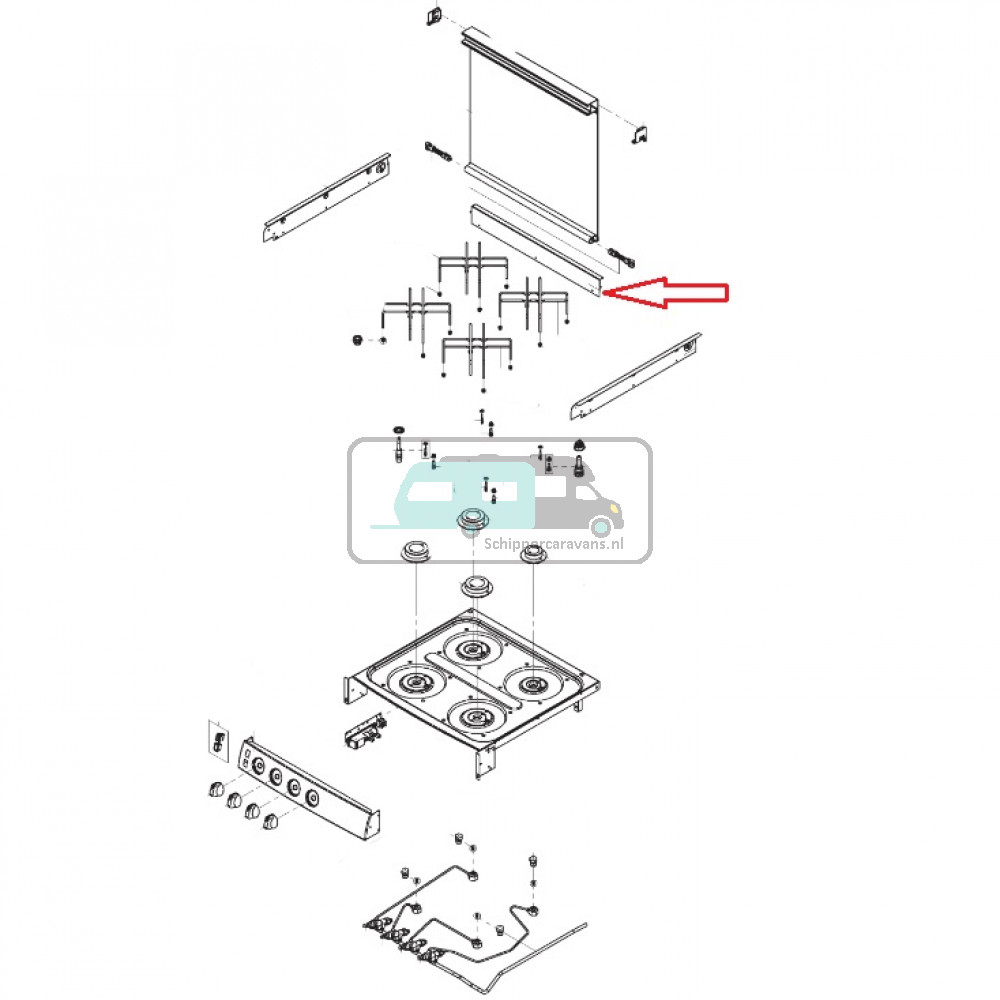 Schippercaravans.nl