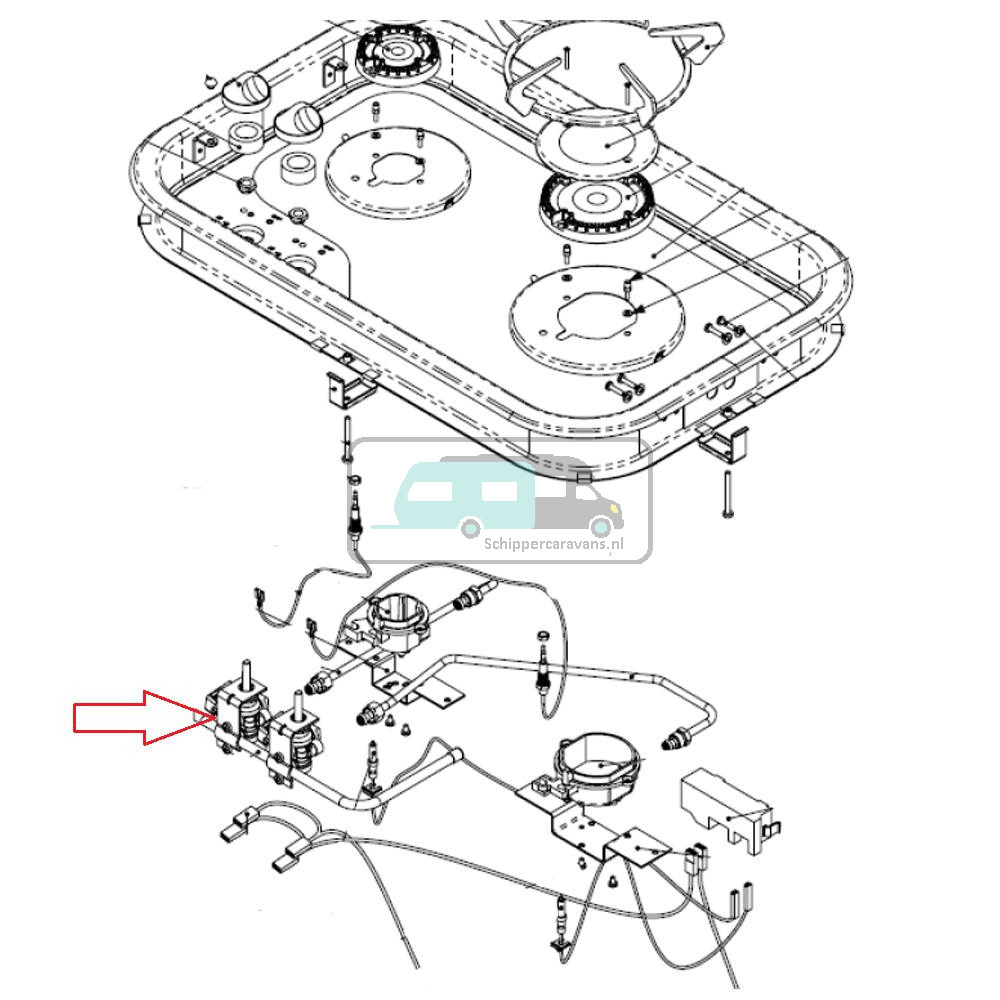 Schippercaravans.nl