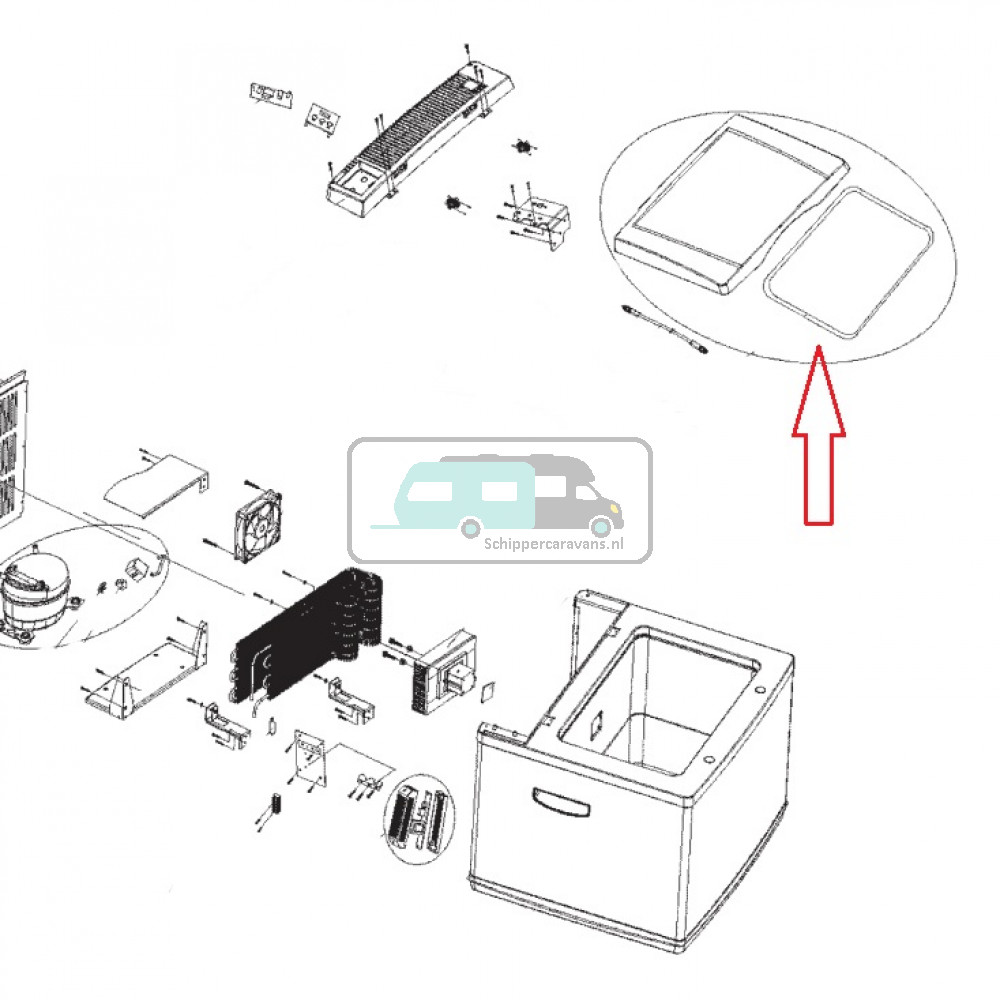 Schippercaravans.nl