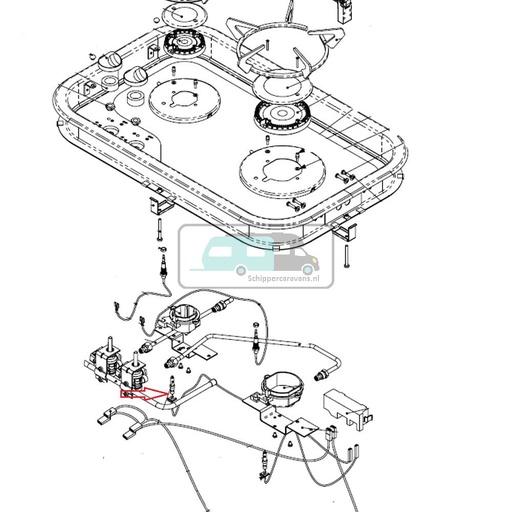 Schippercaravans.nl