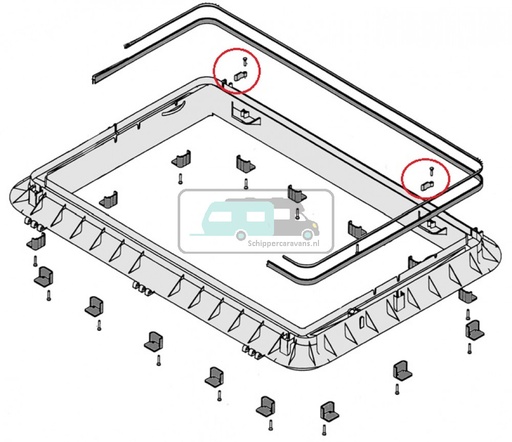 Schippercaravans.nl