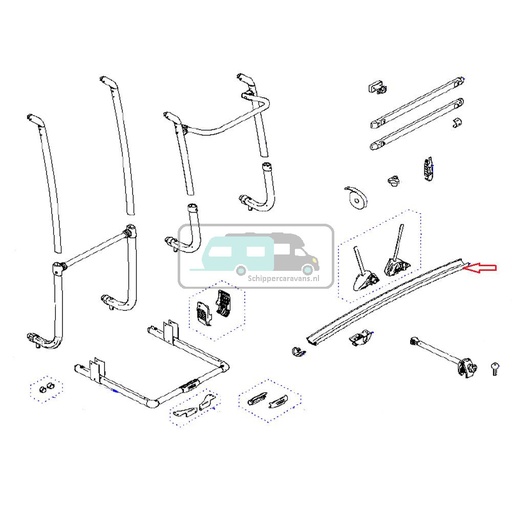 Schippercaravans.nl