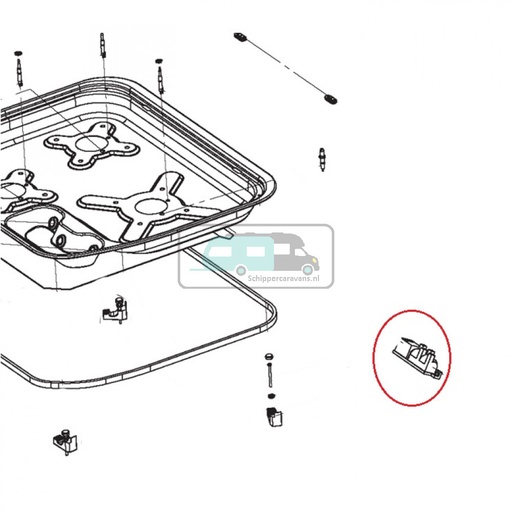 Schippercaravans.nl