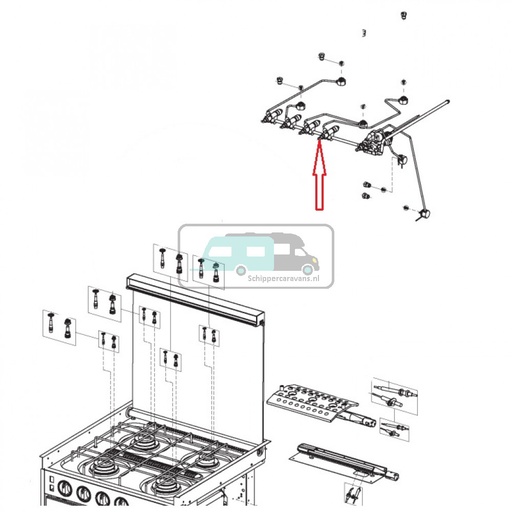 Schippercaravans.nl