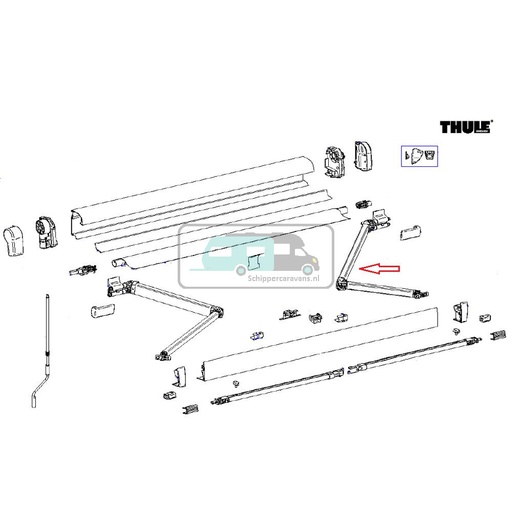 THULE

Schippercaravans.nl