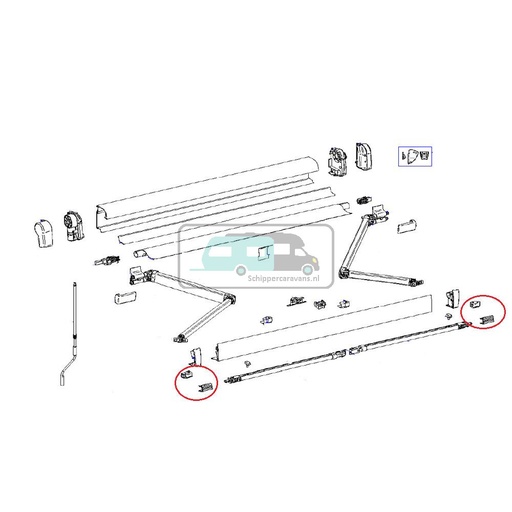 Schippercaravans.nl