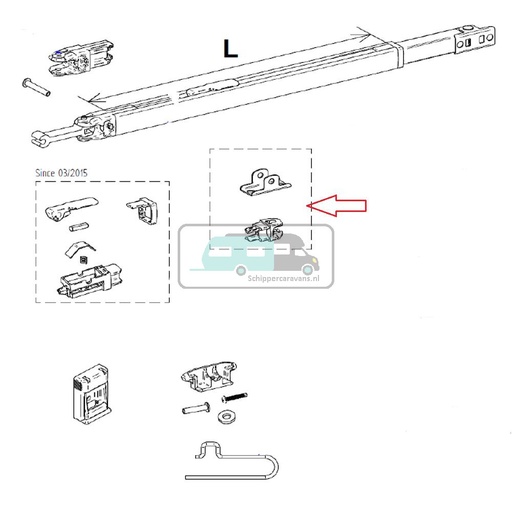 L

Since 03/2015

Schippercaravans.nl